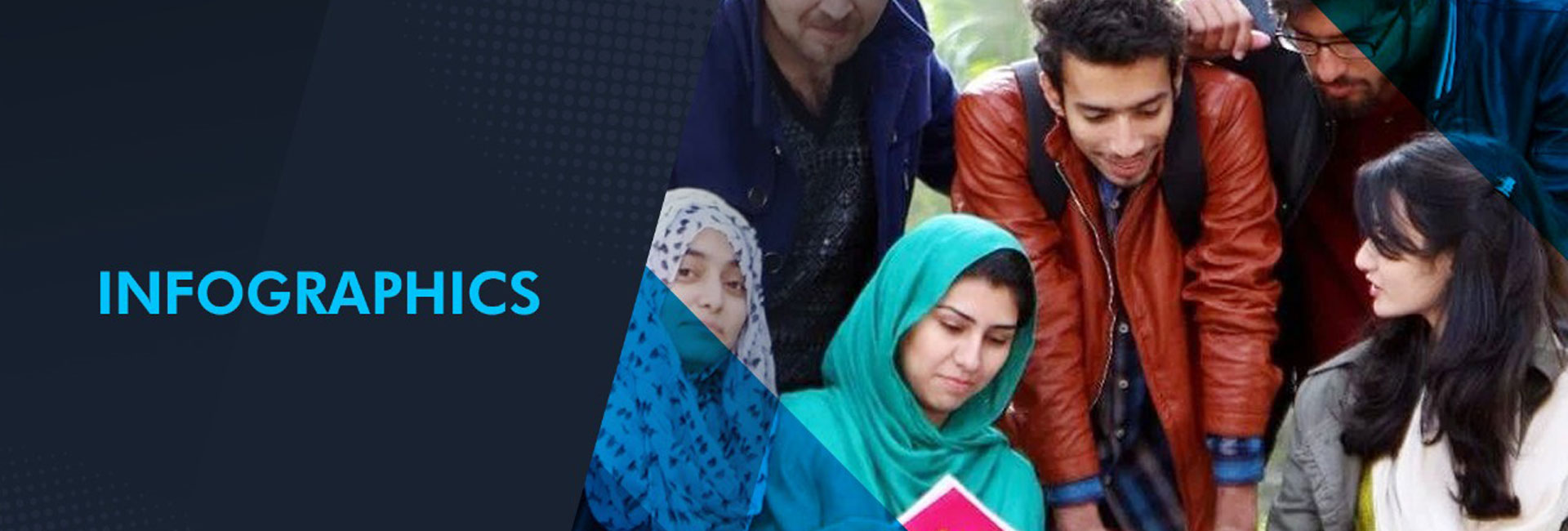 INFOGRAPHICS